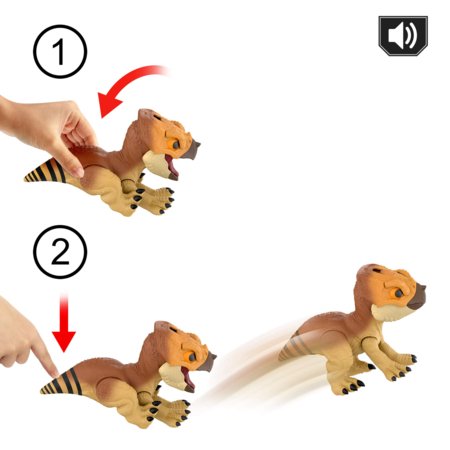 1

2